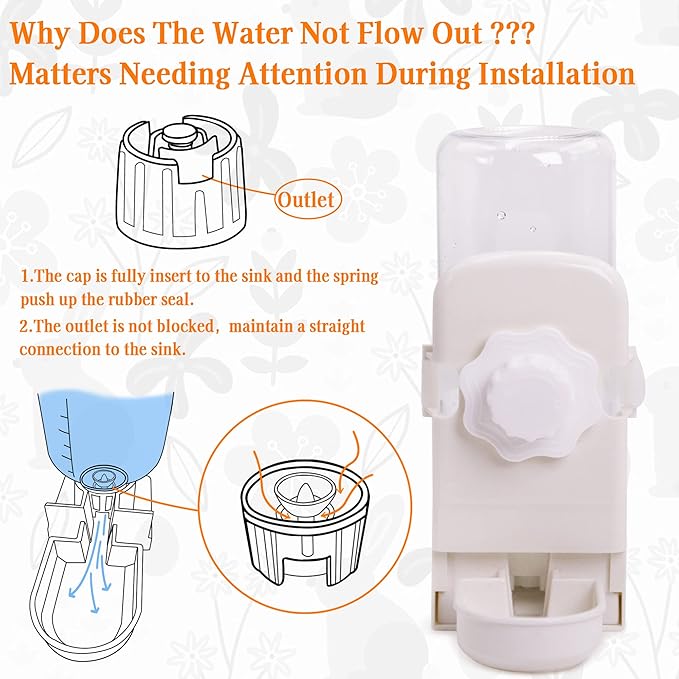 Why Does The Water Not Flow Out ???
Matters Needing Attention During Installation

Outlet

1.The cap is fully insert to the sink and the spring push up the rubber seal.

2.The outlet is not blocked, maintain a straight connection to the sink.