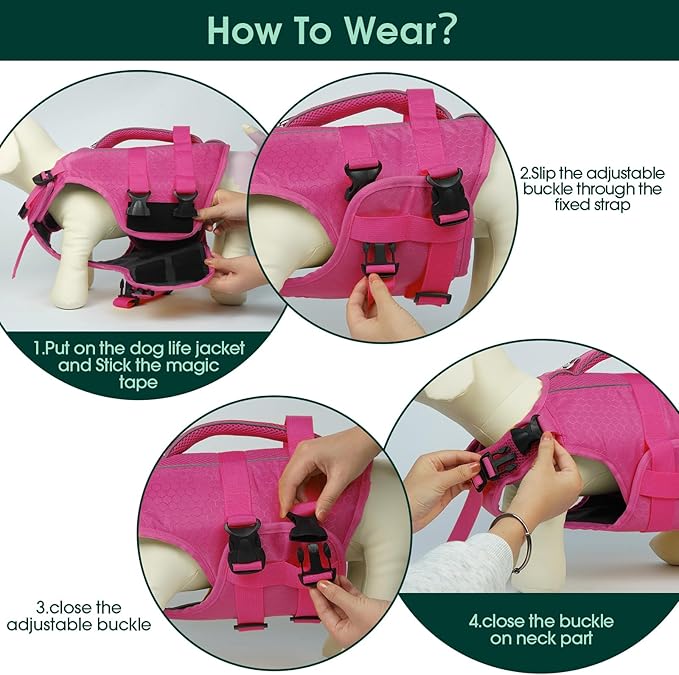 How To Wear?

1.Put on the dog life jacket and Stick the magic tape

2.Slip the adjustable buckle through the fixed strap

3.close the adjustable buckle

4.close the buckle on neck part