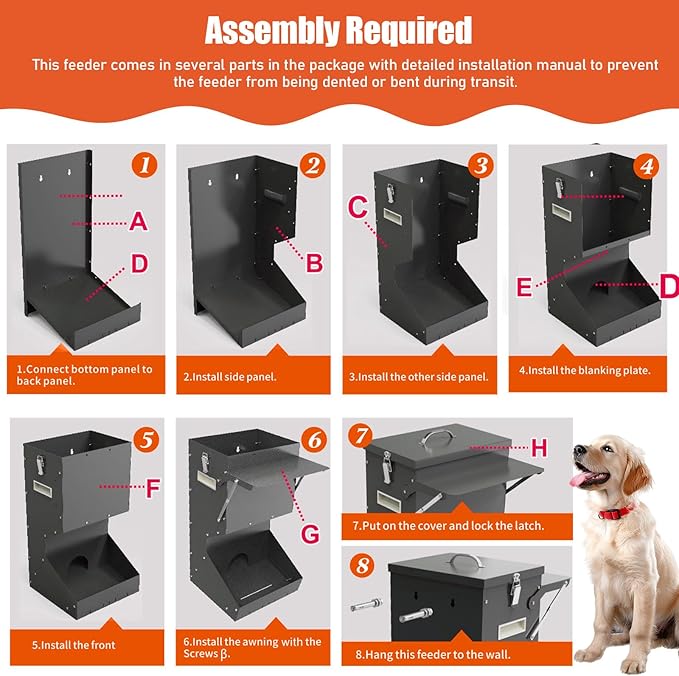 Assembly Required

This feeder comes in several parts in the package with detailed installation manual to prevent the feeder from being dented or bent during transit.

1
A
D
1.Connect bottom panel to back panel.

2
B
2.Install side panel.

3
C
3.Install the other side panel.

4
E
D
4.Install the blanking plate.

5
F
5.Install the front

6
G
6.Install the awning with the Screws β.

7
H
7.Put on the cover and lock the latch.

8
8.Hang this feeder to the wall.