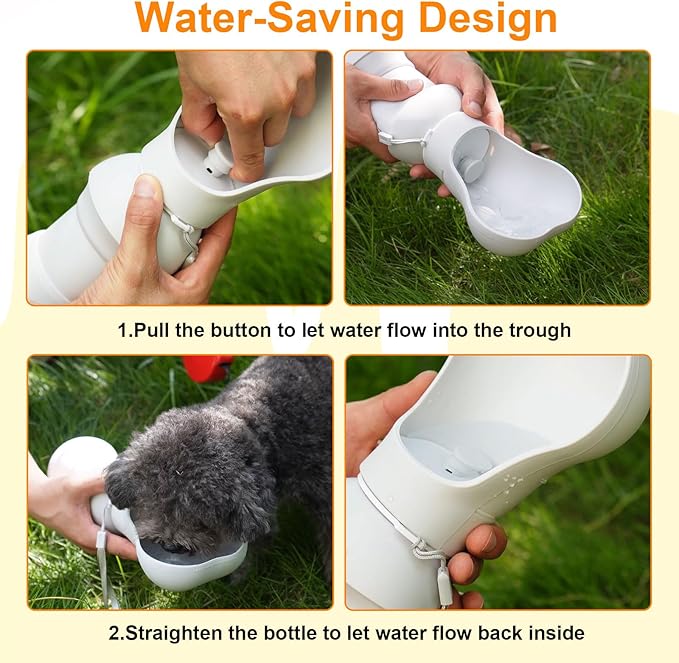 Water-Saving Design

1.Pull the button to let water flow into the trough

2.Straighten the bottle to let water flow back inside