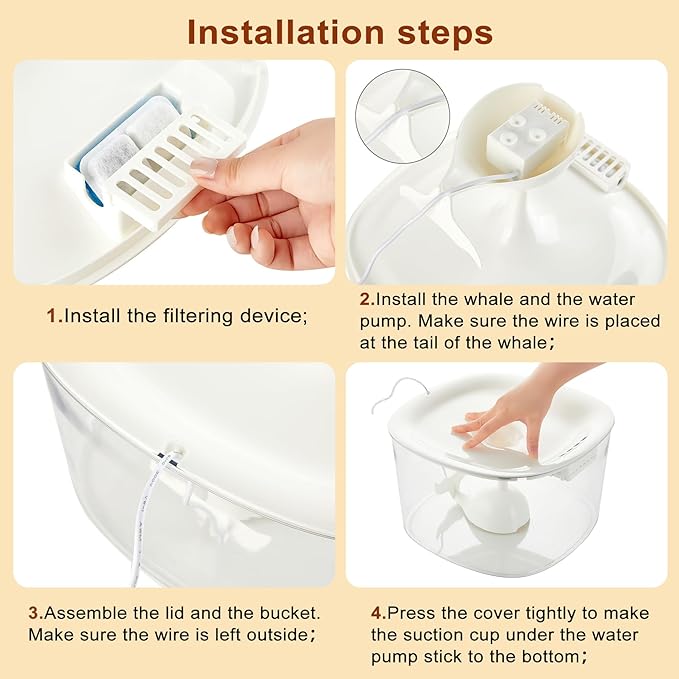 Installation steps

1.Install the filtering device;

2.Install the whale and the water pump. Make sure the wire is placed at the tail of the whale;

3.Assemble the lid and the bucket. Make sure the wire is left outside;

4.Press the cover tightly to make the suction cup under the water pump stick to the bottom;