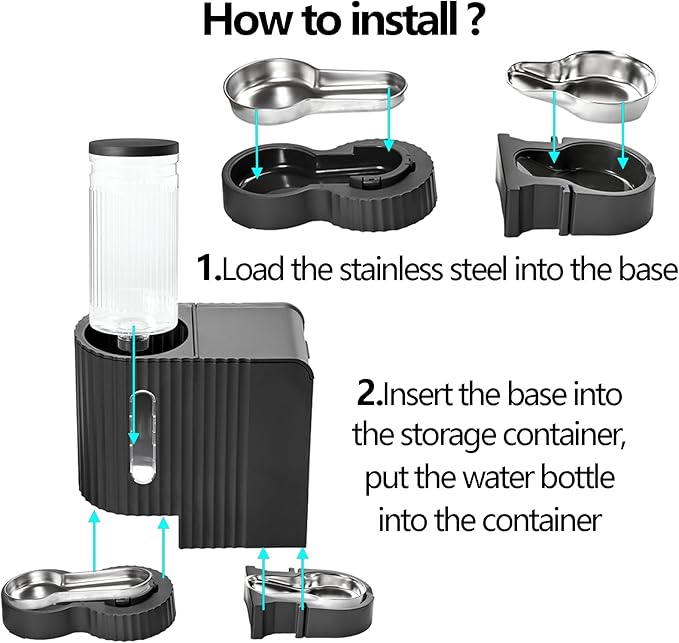 How to install ?

1.Load the stainless steel into the base

2.Insert the base into the storage container, put the water bottle into the container