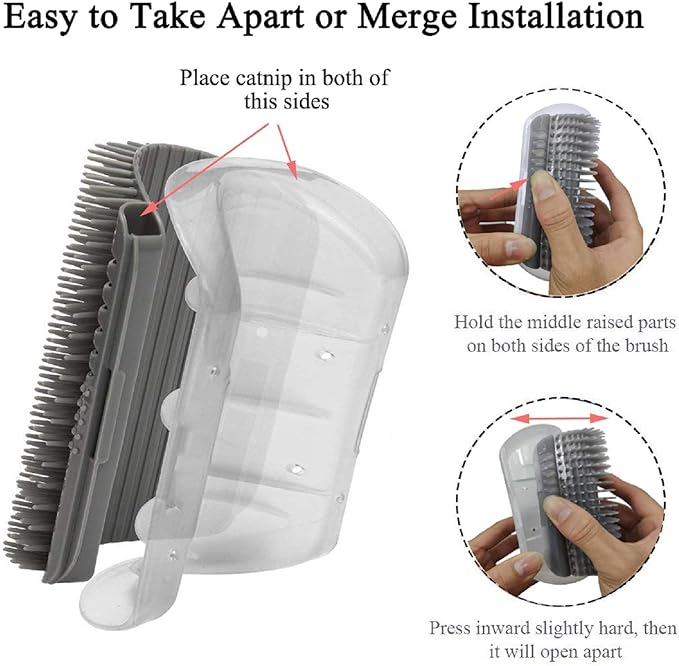 Easy to Take Apart or Merge Installation

Place catnip in both of this sides

Hold the middle raised parts on both sides of the brush

Press inward slightly hard, then it will open apart