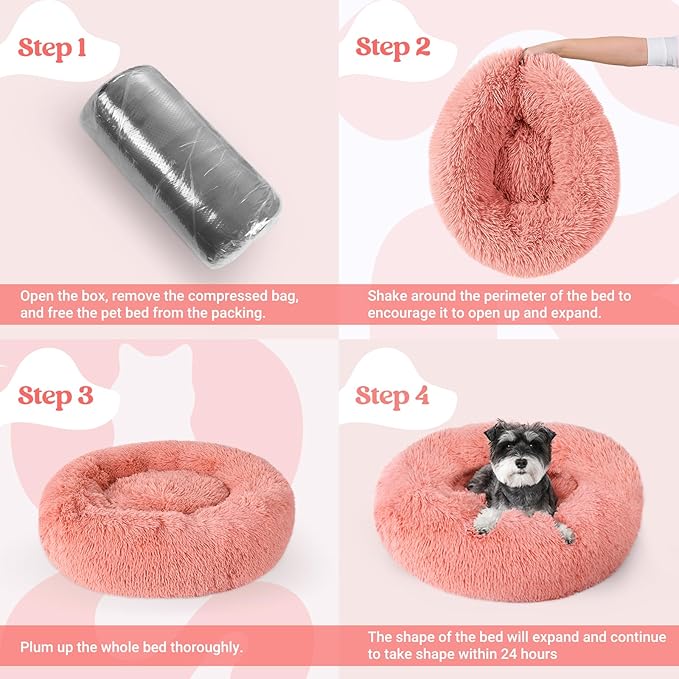 Step 1

Open the box, remove the compressed bag, and free the pet bed from the packing.

Step 2

Shake around the perimeter of the bed to encourage it to open up and expand.

Step 3

Plum up the whole bed thoroughly.

Step 4

The shape of the bed will expand and continue to take shape within 24 hours