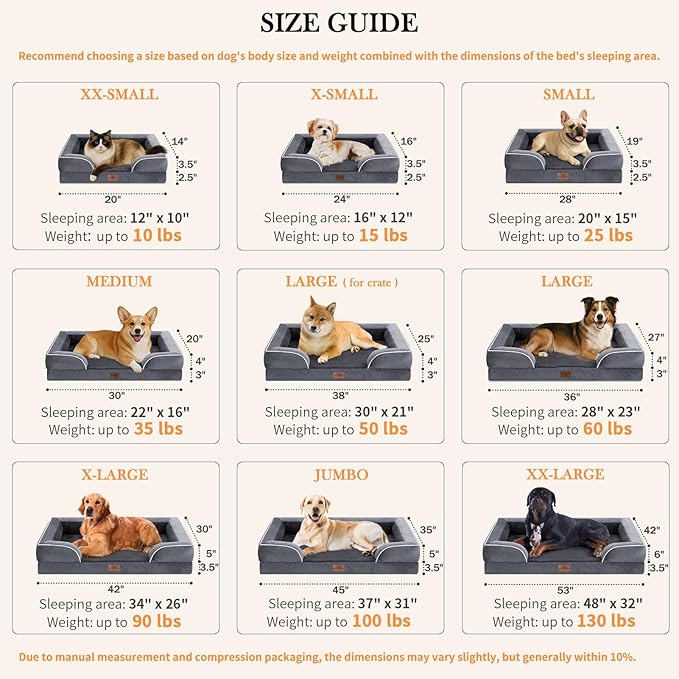 SIZE GUIDE

Recommend choosing a size based on dog's body size and weight combined with the dimensions of the bed's sleeping area.

XX-SMALL
14"
3.5"
2.5"
20"
Sleeping area: 12" x 10"
Weight: up to 10 lbs

X-SMALL
16"
3.5"
2.5"
24"
Sleeping area: 16" x 12"
Weight: up to 15 lbs

SMALL
19"
3.5"
2.5"
28"
Sleeping area: 20" x 15"
Weight: up to 25 lbs

MEDIUM
20"
4"
3"
30"
Sleeping area: 22" x 16"
Weight: up to 35 lbs

LARGE ( for crate )
25"
4"
3"
38"
Sleeping area: 30" x 21"
Weight: up to 50 lbs

LARGE
27"
4"
3"
36"
Sleeping area: 28" x 23"
Weight: up to 60 lbs

X-LARGE
30"
5"
3.5"
42"
Sleeping area: 34" x 26"
Weight: up to 90 lbs

JUMBO
35"
5"
3.5"
45"
Sleeping area: 37" x 31"
Weight: up to 100 lbs

XX-LARGE
42"
6"
3.5"
53"
Sleeping area: 48" x 32"
Weight: up to 130 lbs

Due to manual measurement and compression packaging, the dimensions may vary slightly, but generally within 10%.