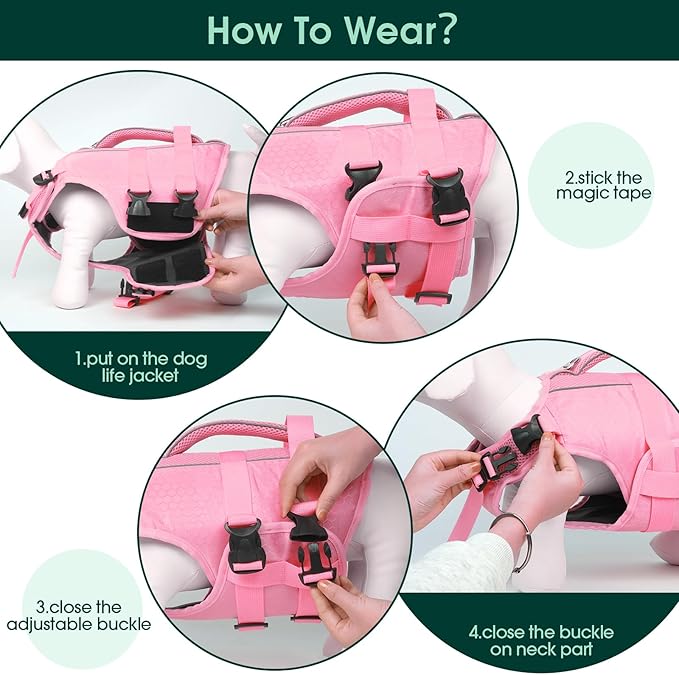 How To Wear?

1.put on the dog life jacket

2.stick the magic tape

3.close the adjustable buckle

4.close the buckle on neck part