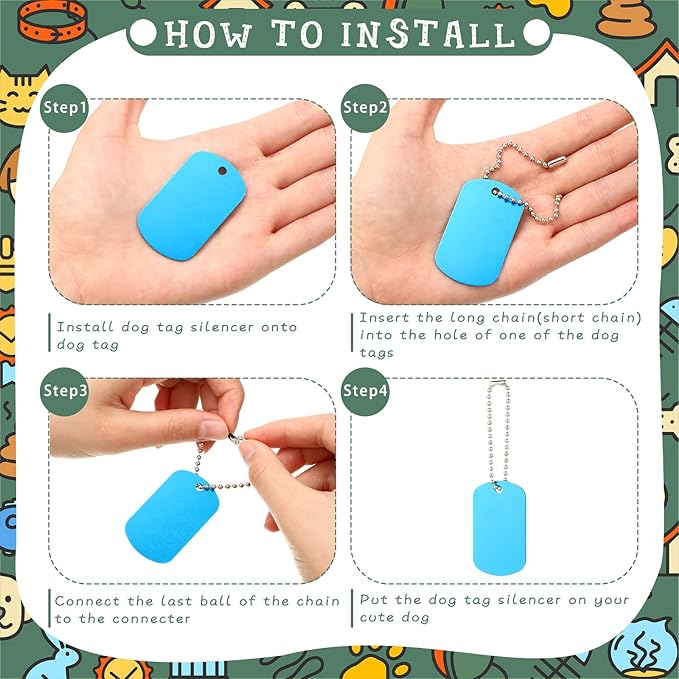 HOW TO INSTALL

Step1

Install dog tag silencer onto dog tag

Step2

Insert the long chain(short chain) into the hole of one of the dog tags

Step3

Connect the last ball of the chain to the connecter

Step4

Put the dog tag silencer on your cute dog