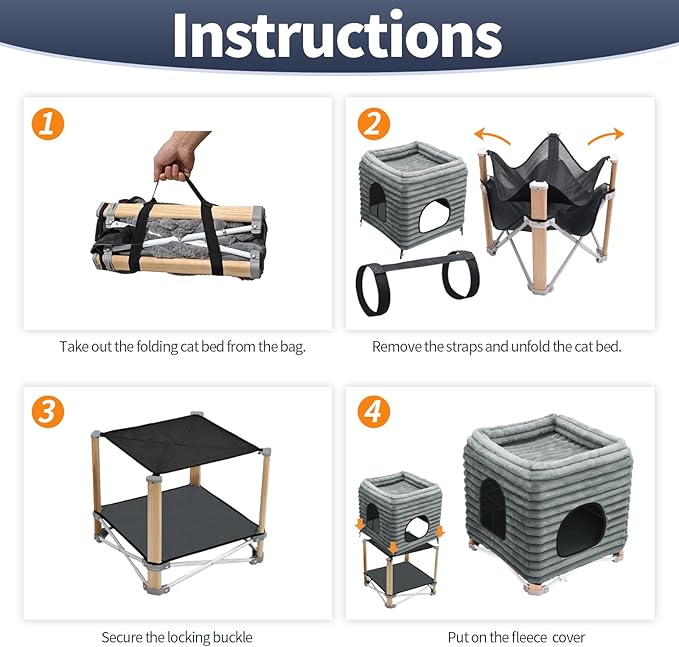 Instructions

1

Take out the folding cat bed from the bag.

2

Remove the straps and unfold the cat bed.

3

Secure the locking buckle

4

Put on the fleece cover