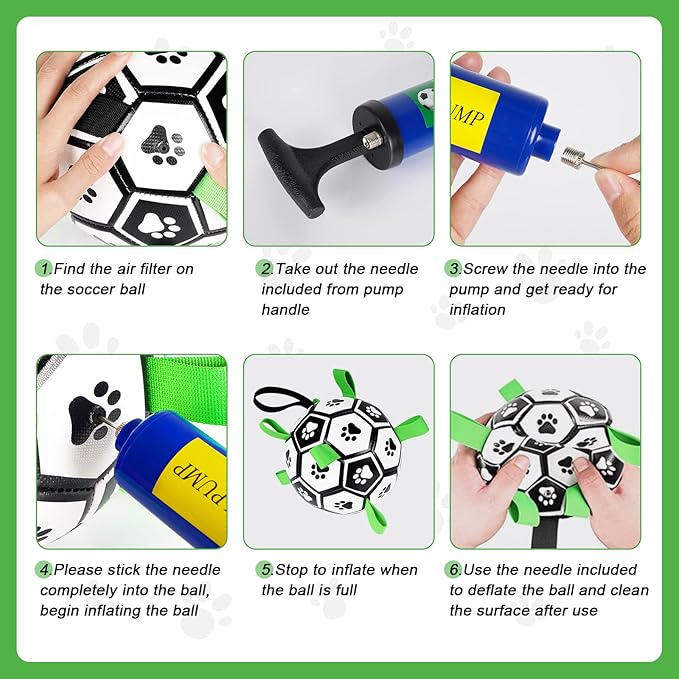 UMP

1.Find the air filter on the soccer ball

2.Take out the needle included from pump handle

3.Screw the needle into the pump and get ready for inflation

PUMP

4.Please stick the needle completely into the ball, begin inflating the ball

5.Stop to inflate when the ball is full

6.Use the needle included to deflate the ball and clean the surface after use