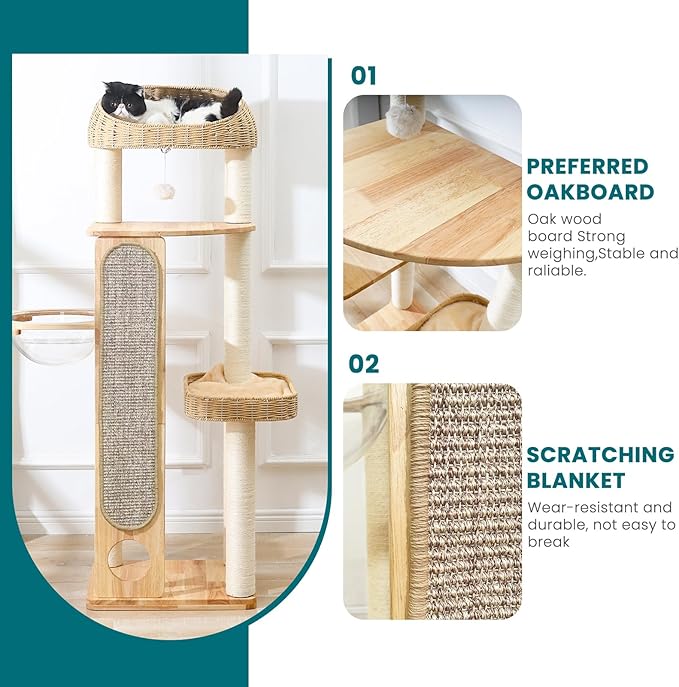 01

PREFERRED OAKBOARD

Oak wood board Strong weighing,Stable and raliable.

02

SCRATCHING BLANKET

Wear-resistant and durable, not easy to break