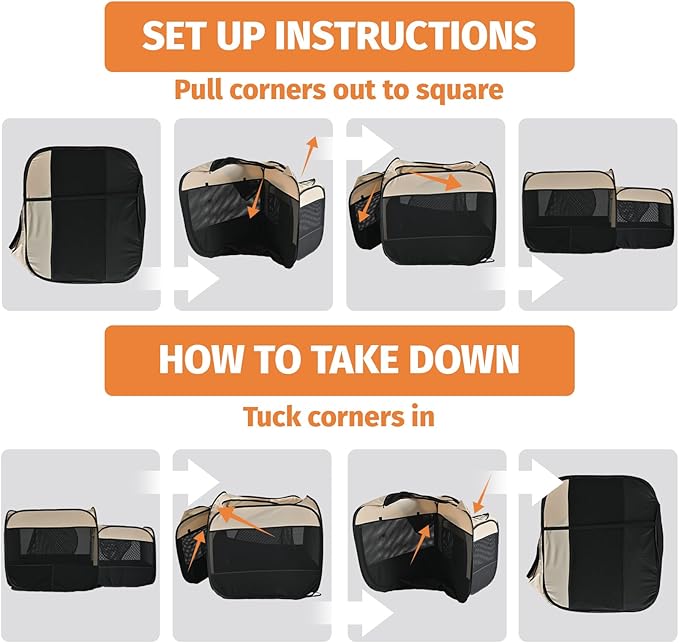 SET UP INSTRUCTIONS
Pull corners out to square

HOW TO TAKE DOWN
Tuck corners in