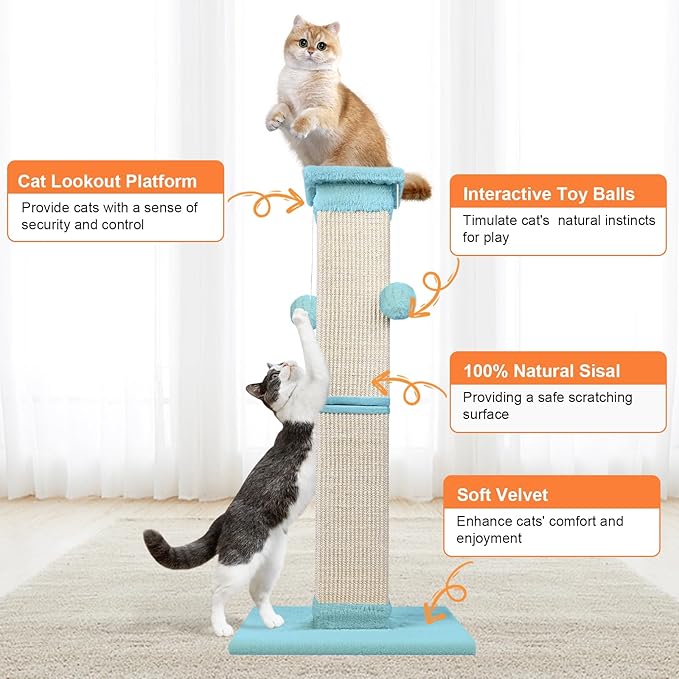 Cat Lookout Platform
Provide cats with a sense of security and control

Interactive Toy Balls
Timulate cat's natural instincts for play

100% Natural Sisal
Providing a safe scratching surface

Soft Velvet
Enhance cats' comfort and enjoyment