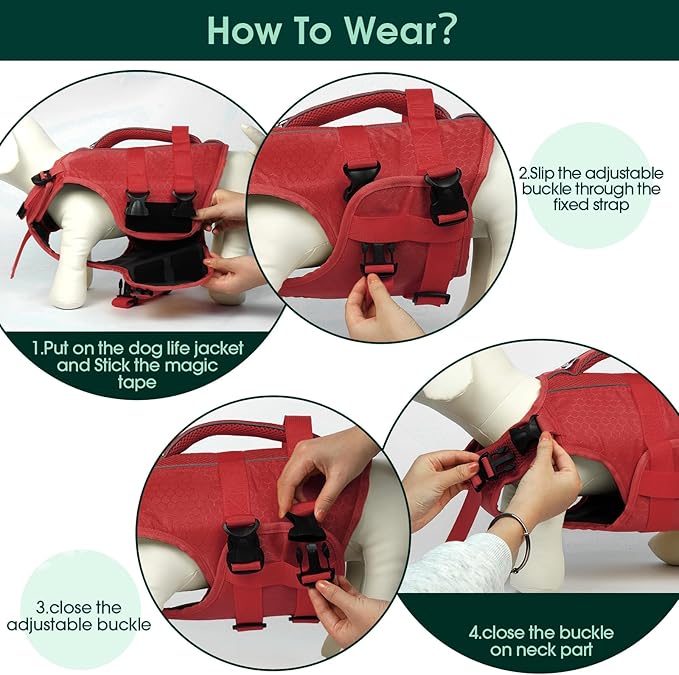 How To Wear?

1.Put on the dog life jacket and Stick the magic tape

2.Slip the adjustable buckle through the fixed strap

3.close the adjustable buckle

4.close the buckle on neck part