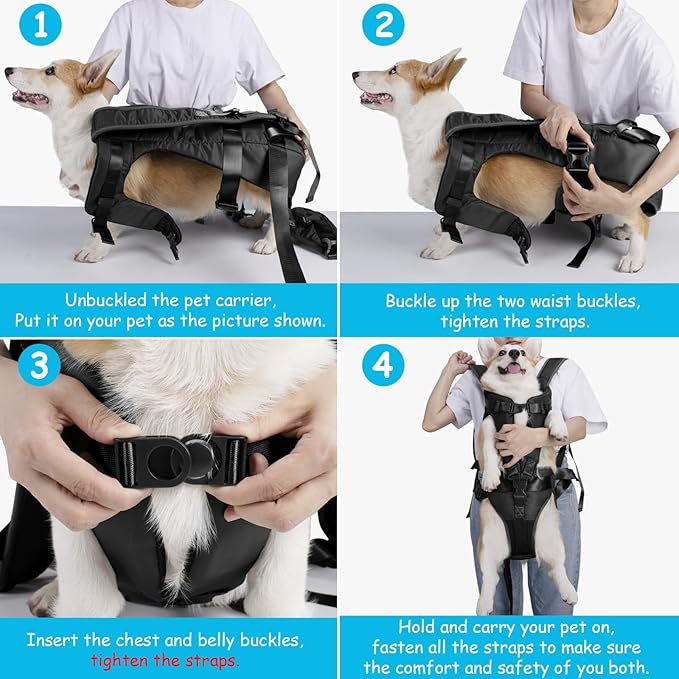 1

Unbuckled the pet carrier,
Put it on your pet as the picture shown.

2

Buckle up the two waist buckles,
tighten the straps.

3

Insert the chest and belly buckles,
tighten the straps.

4

Hold and carry your pet on,
fasten all the straps to make sure
the comfort and safety of you both.