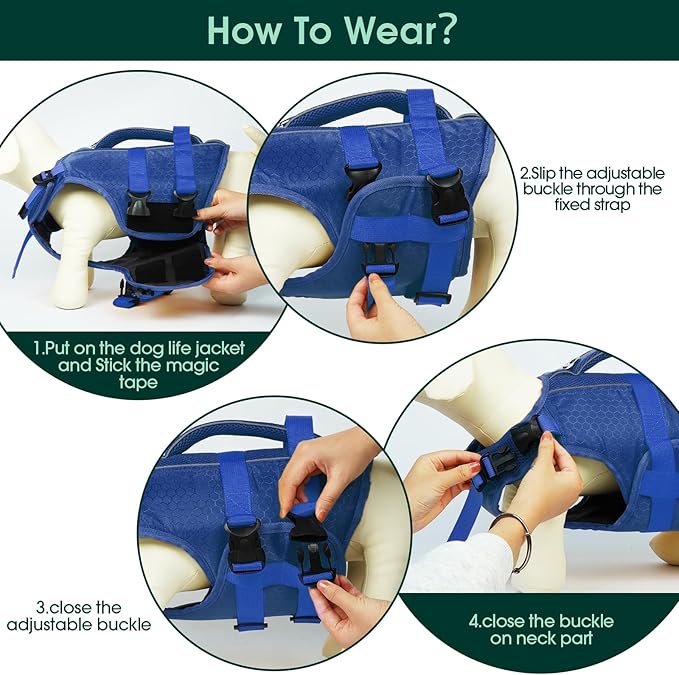 How To Wear?

1.Put on the dog life jacket and Stick the magic tape

2.Slip the adjustable buckle through the fixed strap

3.close the adjustable buckle

4.close the buckle on neck part