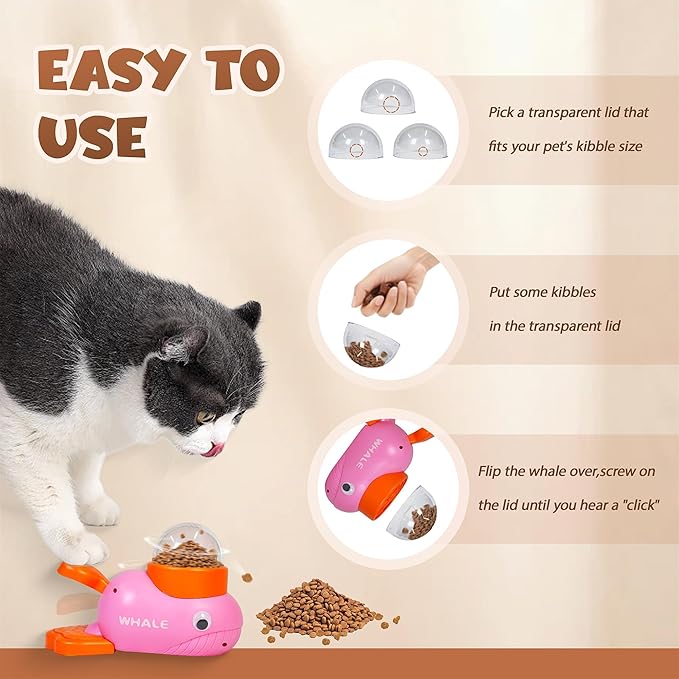 EASY TO USE

Pick a transparent lid that fits your pet's kibble size

Put some kibbles in the transparent lid

WHALE

Flip the whale over,screw on the lid until you hear a "click"

WHALE