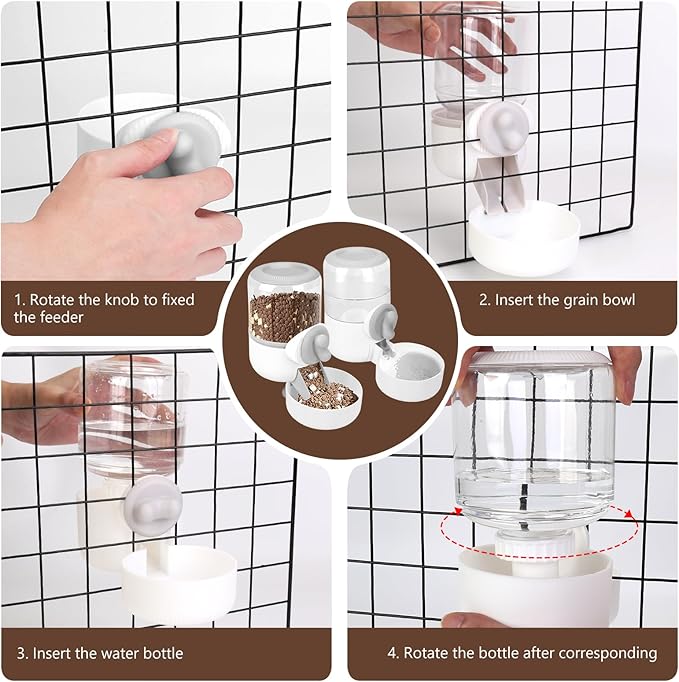 1. Rotate the knob to fixed the feeder

2. Insert the grain bowl

3. Insert the water bottle

4. Rotate the bottle after corresponding