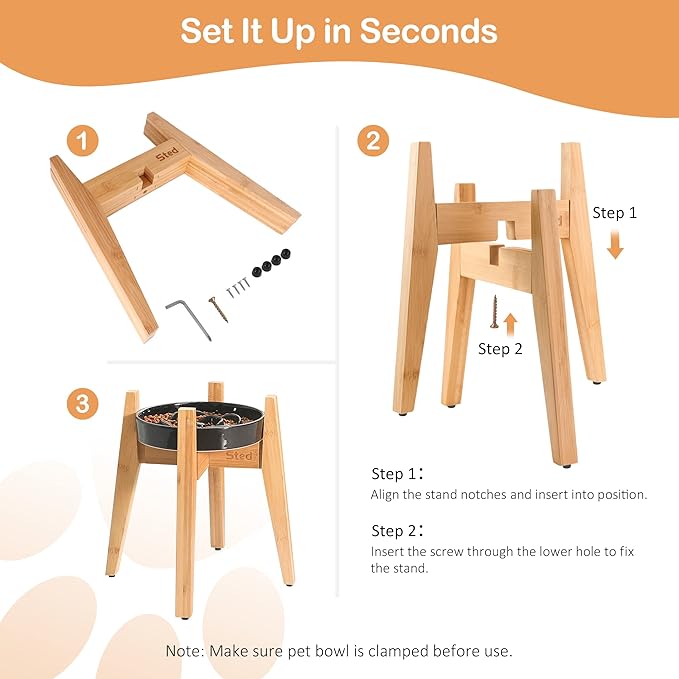 Set It Up in Seconds

1

Sted

2

Step 1

Step 2

3

Sted

Step 1：
Align the stand notches and insert into position.

Step 2：
Insert the screw through the lower hole to fix the stand.

Note: Make sure pet bowl is clamped before use.