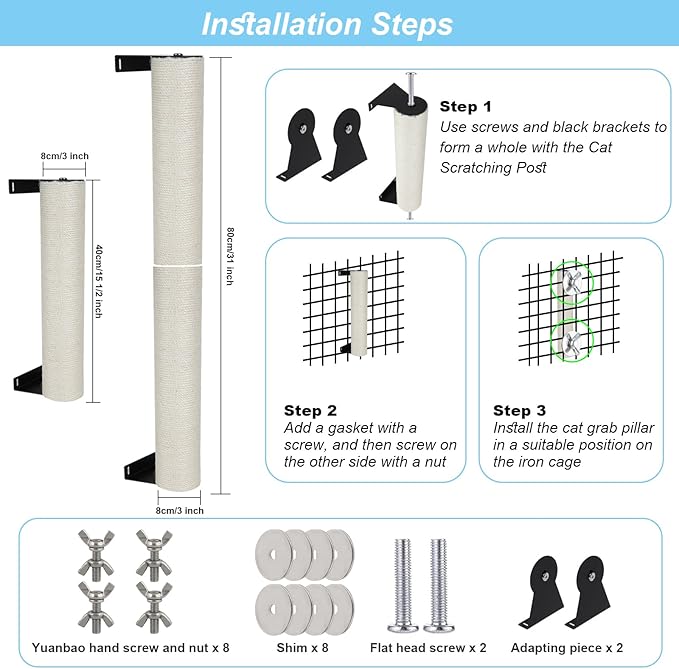 Installation Steps

8cm/3 inch

40cm/15 1/2 inch

80cm/31 inch

8cm/3 inch

Step 1
Use screws and black brackets to form a whole with the Cat Scratching Post

Step 2
Add a gasket with a screw, and then screw on the other side with a nut

Step 3
Install the cat grab pillar in a suitable position on the iron cage

Yuanbao hand screw and nut x 8

Shim x 8

Flat head screw x 2

Adapting piece x 2