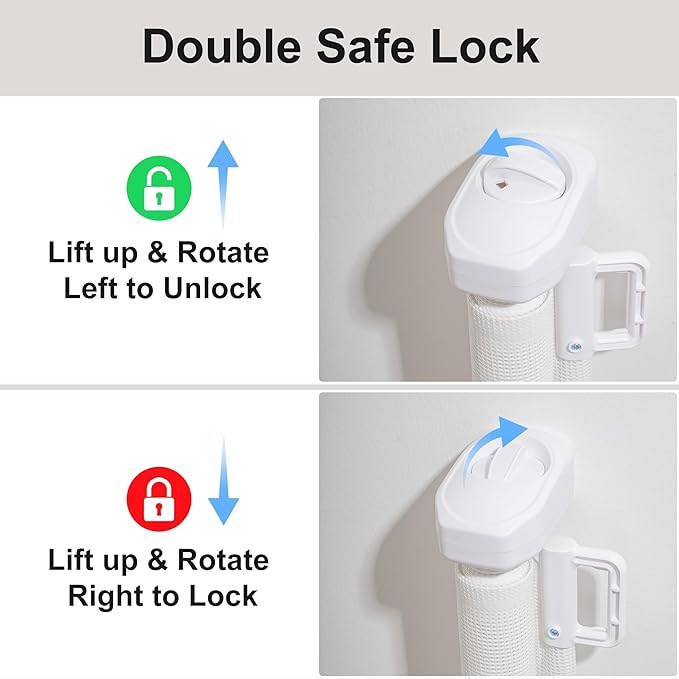 Double Safe Lock

Lift up & Rotate Left to Unlock

Lift up & Rotate Right to Lock