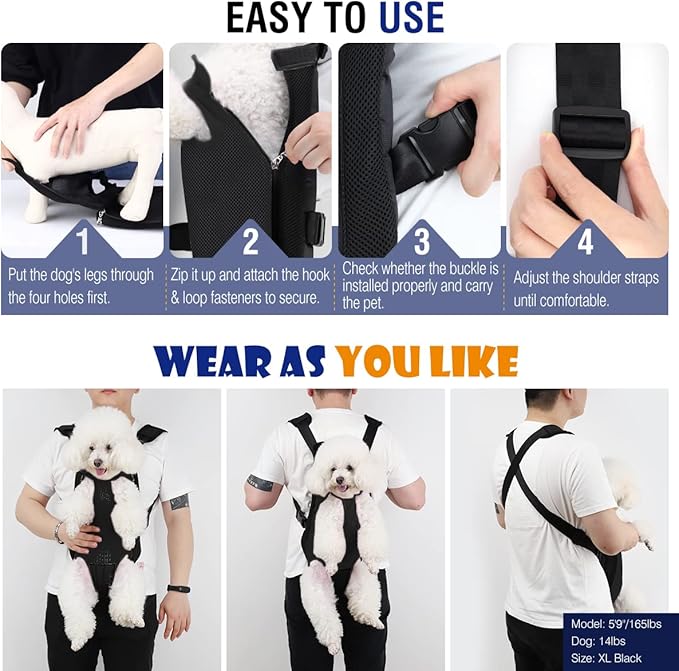 EASY TO USE

1
Put the dog's legs through the four holes first.

2
Zip it up and attach the hook & loop fasteners to secure.

3
Check whether the buckle is installed properly and carry the pet.

4
Adjust the shoulder straps until comfortable.

WEAR AS YOU LIKE

Model: 5'9"/165lbs
Dog: 14lbs
Size: XL Black