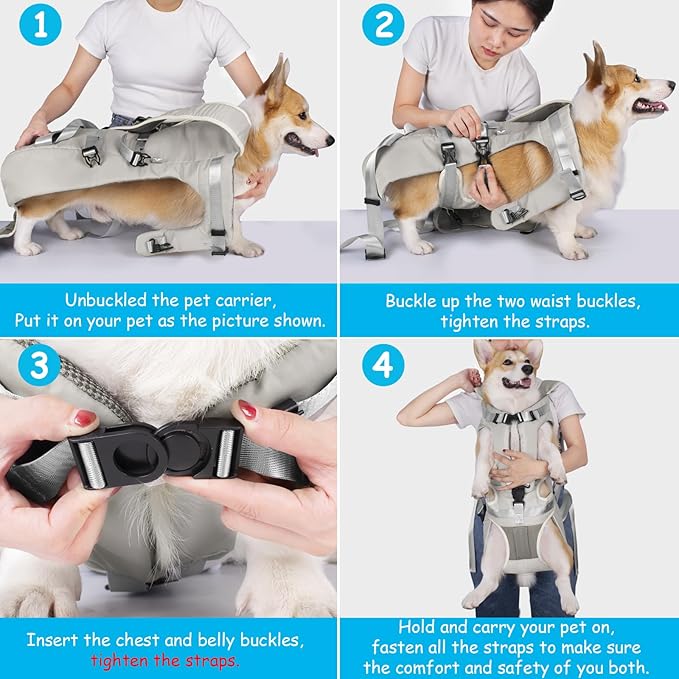 1

Unbuckled the pet carrier,
Put it on your pet as the picture shown.

2

Buckle up the two waist buckles,
tighten the straps.

3

Insert the chest and belly buckles,
tighten the straps.

4

Hold and carry your pet on,
fasten all the straps to make sure
the comfort and safety of you both.