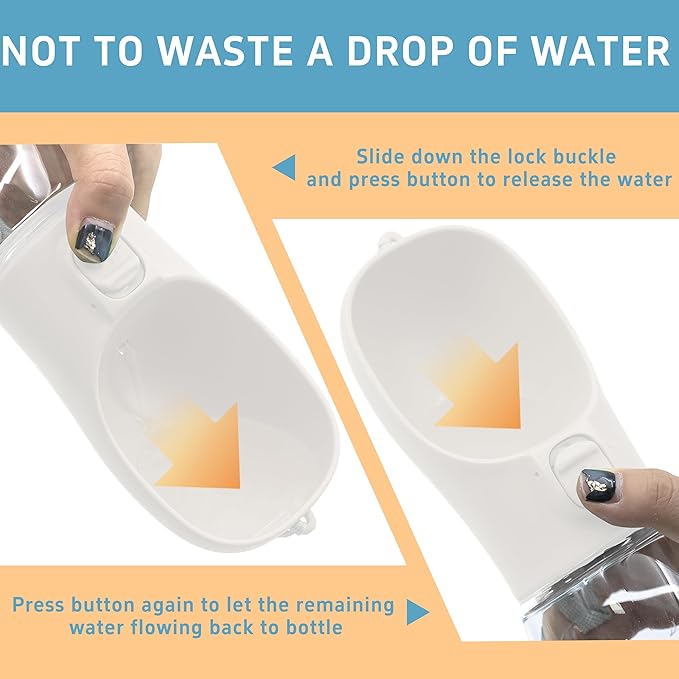 NOT TO WASTE A DROP OF WATER

Slide down the lock buckle and press button to release the water

Press button again to let the remaining water flowing back to bottle