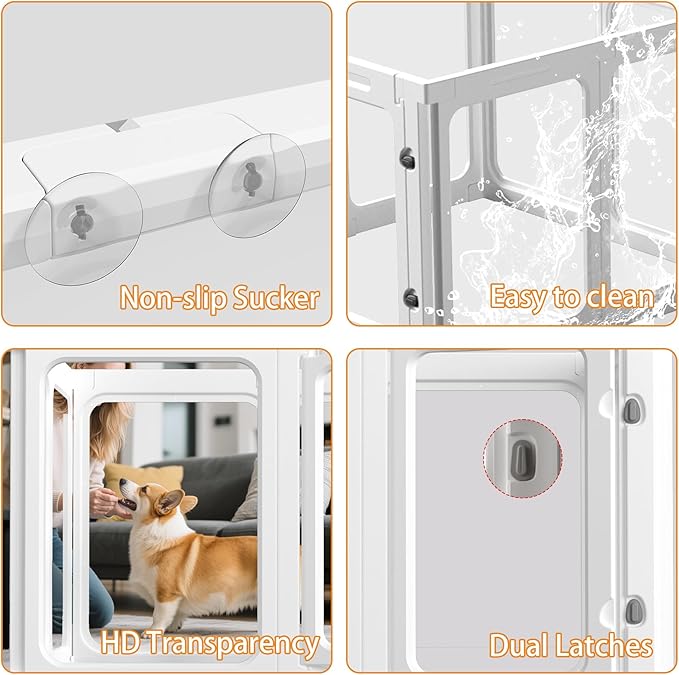 Non-slip Sucker

Easy to clean

HD Transparency

Dual Latches