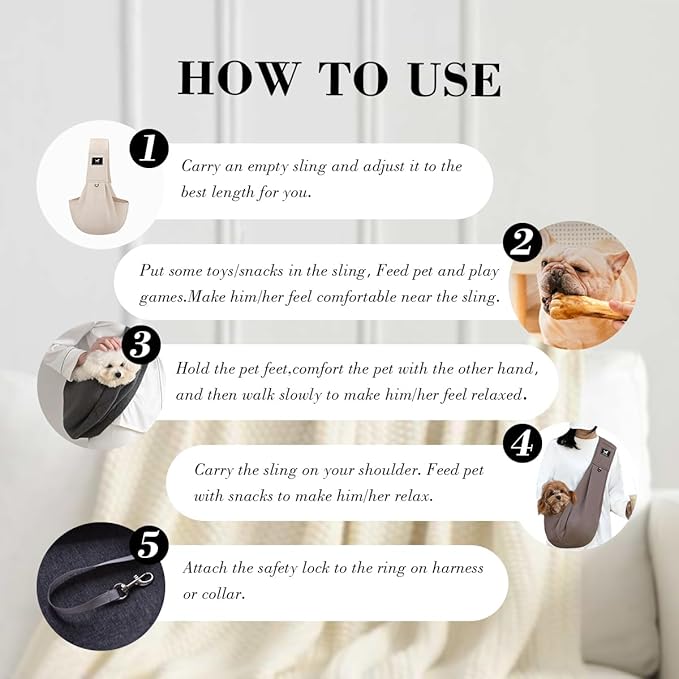 HOW TO USE

1
Carry an empty sling and adjust it to the best length for you.

2
Put some toys/snacks in the sling, Feed pet and play games.Make him/her feel comfortable near the sling.

3
Hold the pet feet,comfort the pet with the other hand, and then walk slowly to make him/her feel relaxed.

4
Carry the sling on your shoulder. Feed pet with snacks to make him/her relax.

5
Attach the safety lock to the ring on harness or collar.