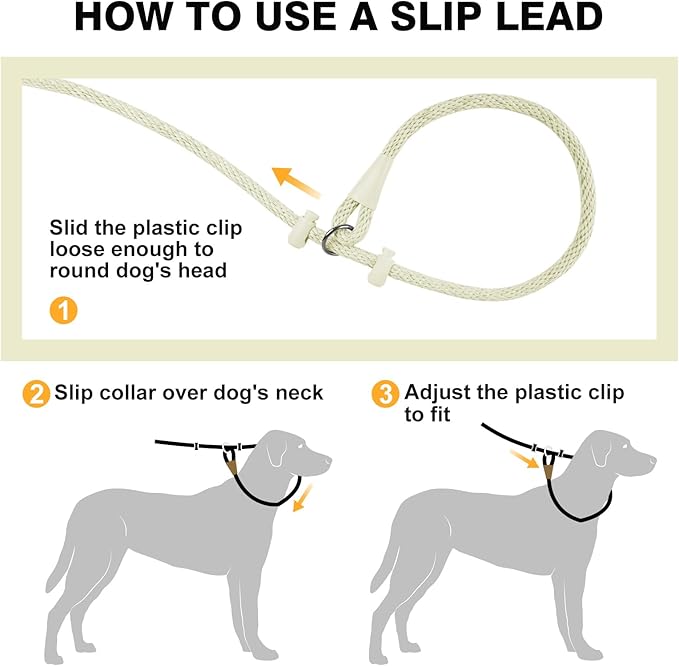 HOW TO USE A SLIP LEAD

Slid the plastic clip loose enough to round dog's head

1

2 Slip collar over dog's neck

3 Adjust the plastic clip to fit