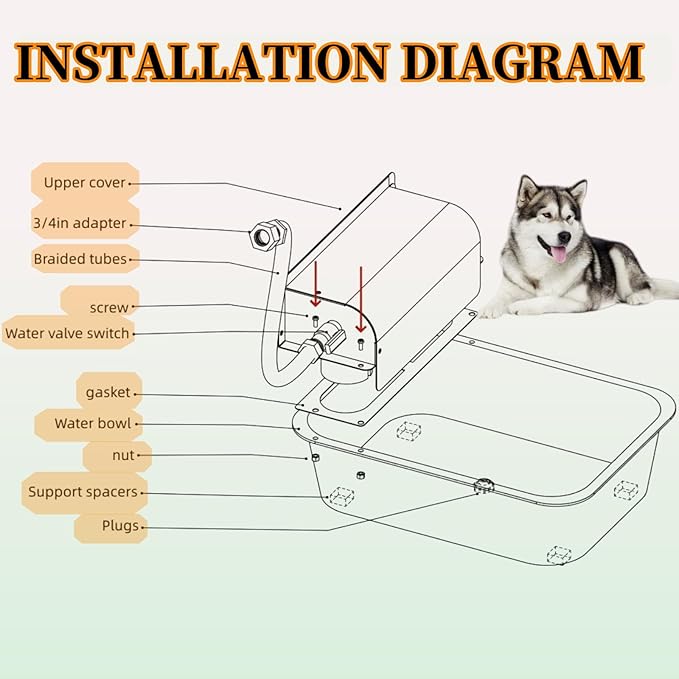 INSTALLATION DIAGRAM

Upper cover
3/4in adapter
Braided tubes
screw
Water valve switch
gasket
Water bowl
nut
Support spacers
Plugs