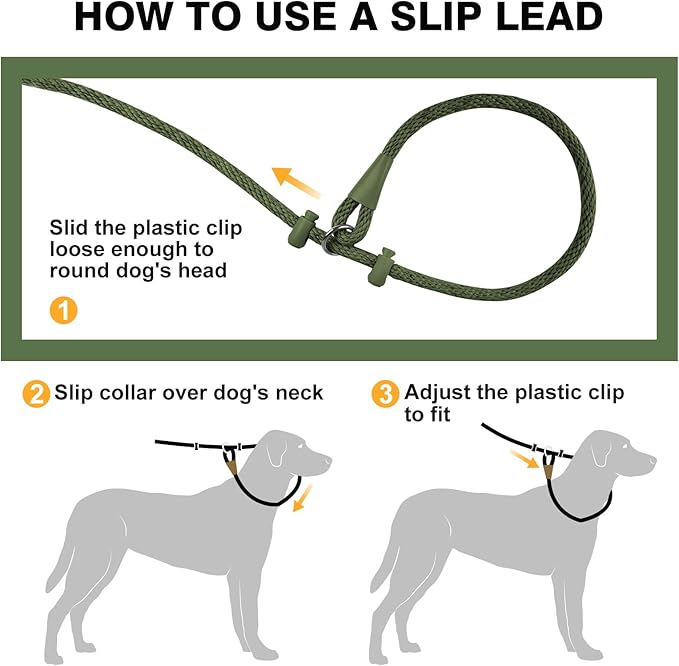 HOW TO USE A SLIP LEAD

Slid the plastic clip loose enough to round dog's head

1

2 Slip collar over dog's neck

3 Adjust the plastic clip to fit