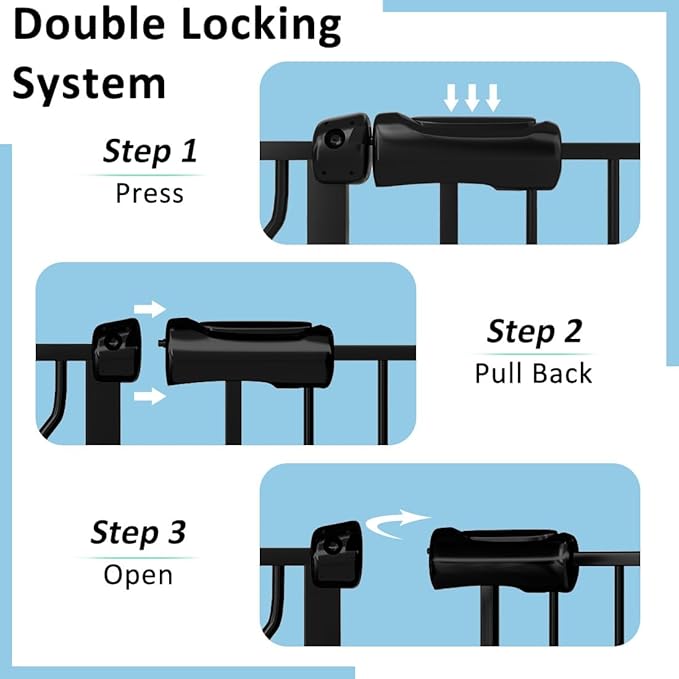 Double Locking System

Step 1
Press

Step 2
Pull Back

Step 3
Open