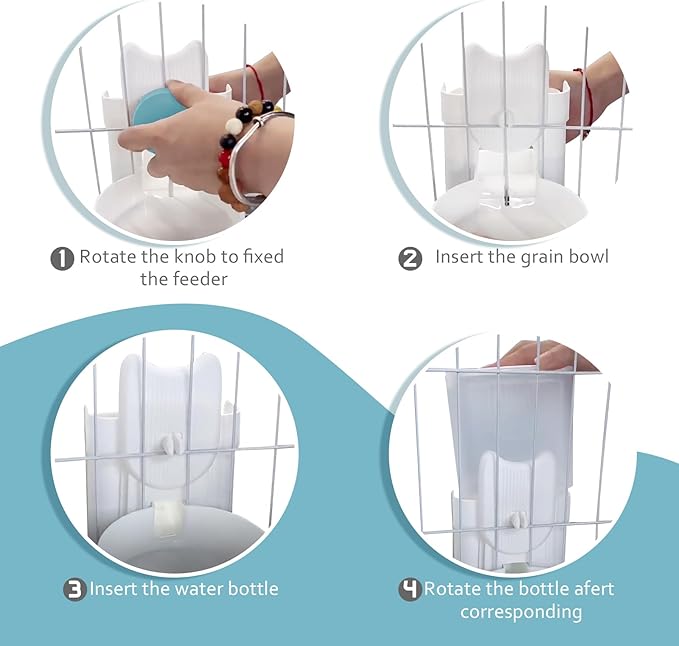 1 Rotate the knob to fixed the feeder

2 Insert the grain bowl

3 Insert the water bottle

4 Rotate the bottle afert corresponding