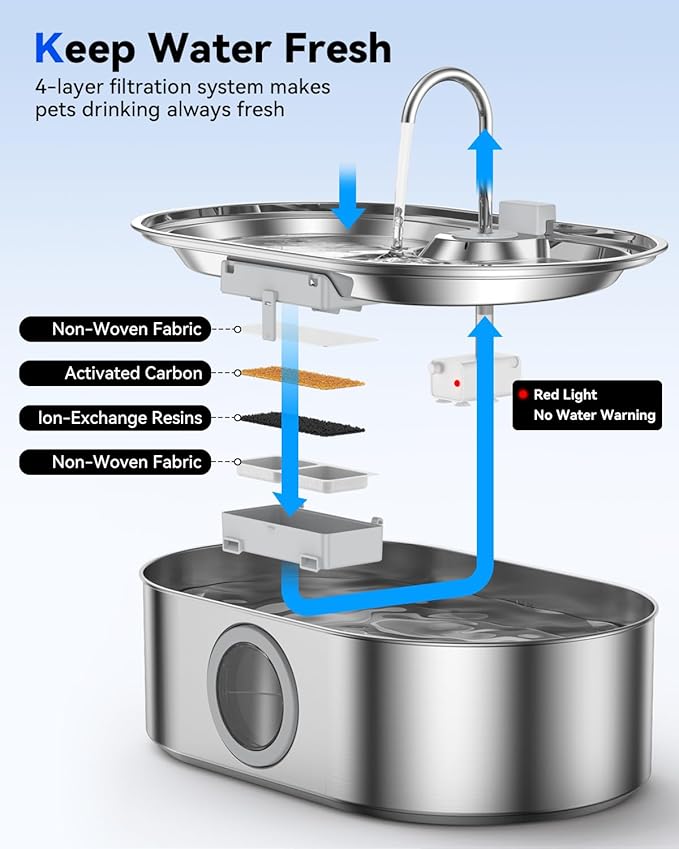 Keep Water Fresh

4-layer filtration system makes pets drinking always fresh

Non-Woven Fabric

Activated Carbon

Ion-Exchange Resins

Non-Woven Fabric

Red Light
No Water Warning