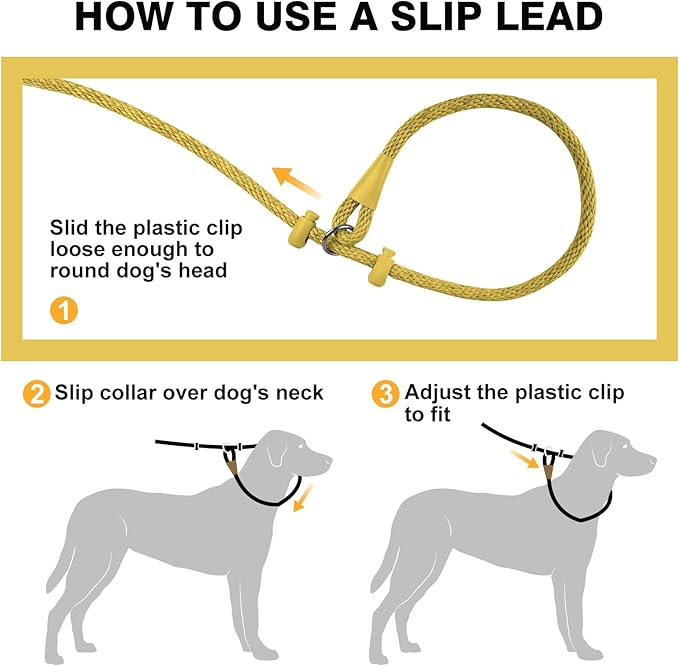 HOW TO USE A SLIP LEAD

Slid the plastic clip loose enough to round dog's head

1

2 Slip collar over dog's neck

3 Adjust the plastic clip to fit