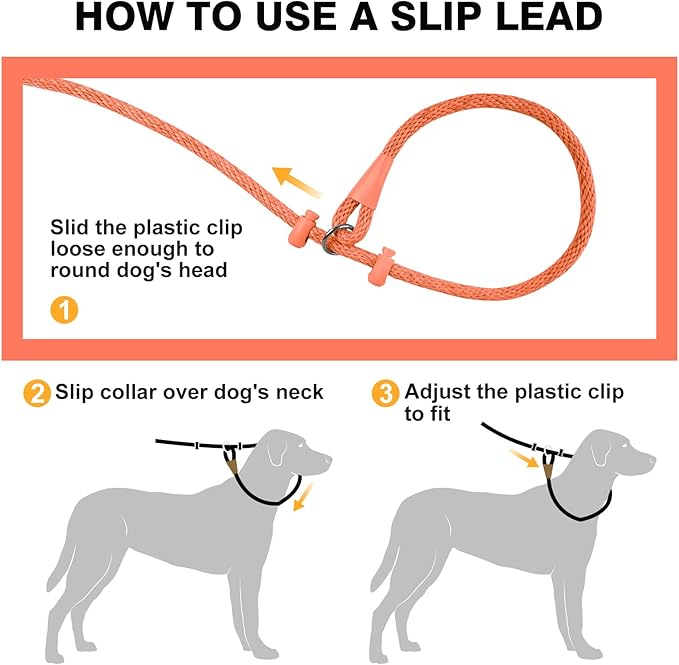 HOW TO USE A SLIP LEAD

Slid the plastic clip loose enough to round dog's head

1

2 Slip collar over dog's neck

3 Adjust the plastic clip to fit