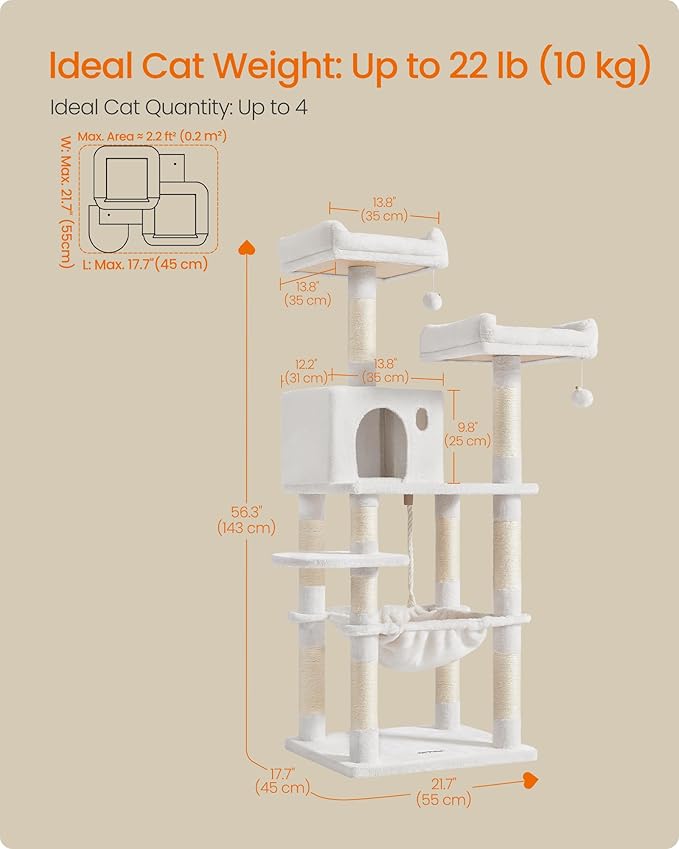 Ideal Cat Weight: Up to 22 lb (10 kg)

Ideal Cat Quantity: Up to 4

Max. Area ≈ 2.2 ft² (0.2 m²)

W: Max. 21.7" (55cm)

L: Max. 17.7" (45 cm)

13.8" (35 cm)

13.8" (35 cm)

12.2" (31 cm)

13.8" (35 cm)

9.8" (25 cm)

56.3" (143 cm)

17.7" (45 cm)

21.7" (55 cm)