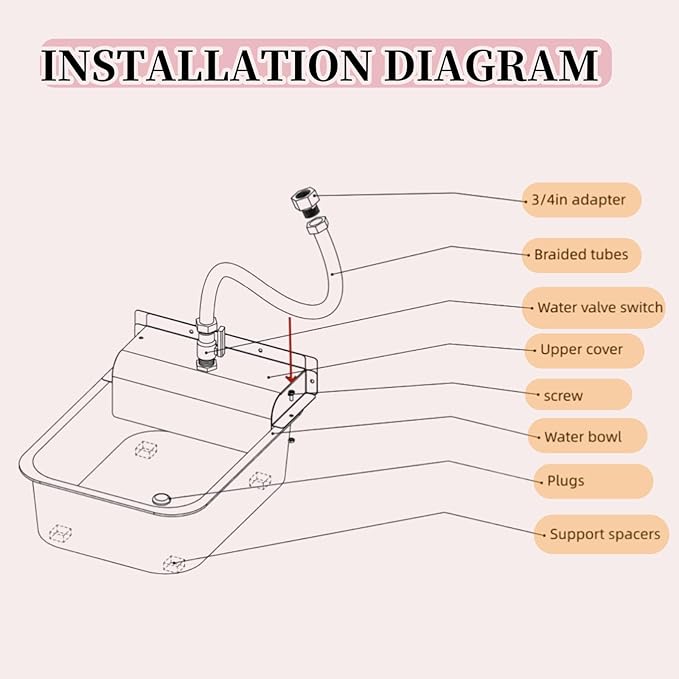 INSTALLATION DIAGRAM

3/4in adapter

Braided tubes

Water valve switch

Upper cover

screw

Water bowl

Plugs

Support spacers