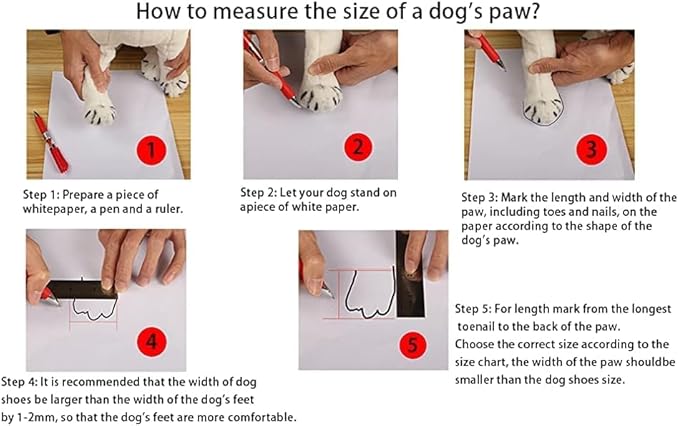 How to measure the size of a dog's paw?

1

Step 1: Prepare a piece of whitepaper, a pen and a ruler.

2

Step 2: Let your dog stand on apiece of white paper.

3

Step 3: Mark the length and width of the paw, including toes and nails, on the paper according to the shape of the dog's paw.

4

Step 4: It is recommended that the width of dog shoes be larger than the width of the dog's feet by 1-2mm, so that the dog's feet are more comfortable.

5

Step 5: For length mark from the longest toenail to the back of the paw.
Choose the correct size according to the size chart, the width of the paw shouldbe smaller than the dog shoes size.