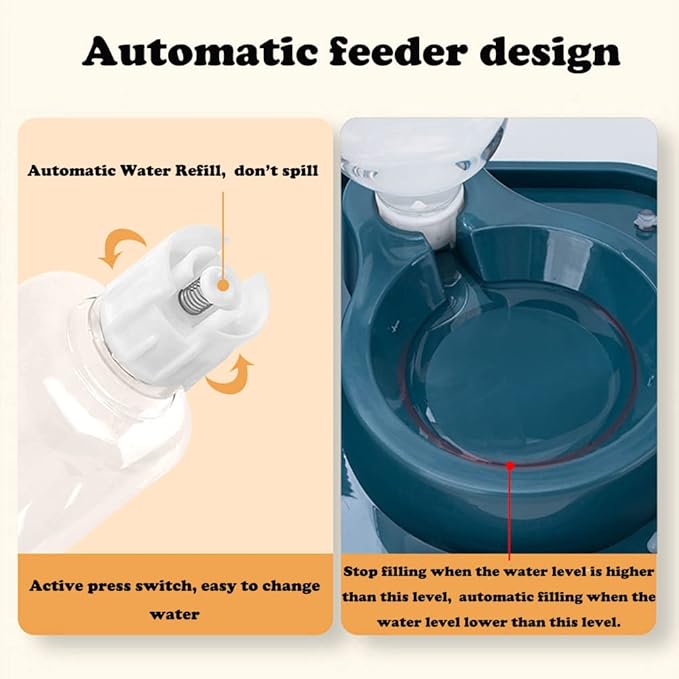 Automatic feeder design

Automatic Water Refill, don't spill

Active press switch, easy to change water

Stop filling when the water level is higher than this level, automatic filling when the water level lower than this level.