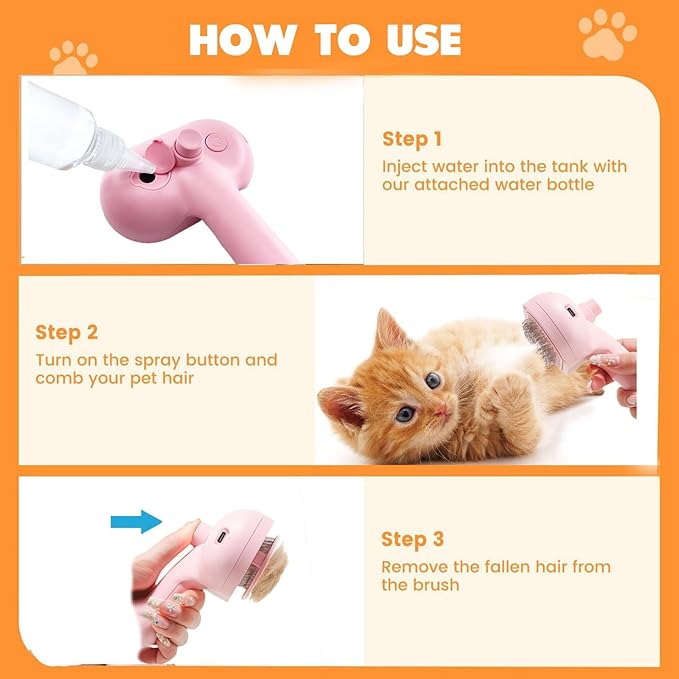 HOW TO USE

Step 1
Inject water into the tank with our attached water bottle

Step 2
Turn on the spray button and comb your pet hair

Step 3
Remove the fallen hair from the brush