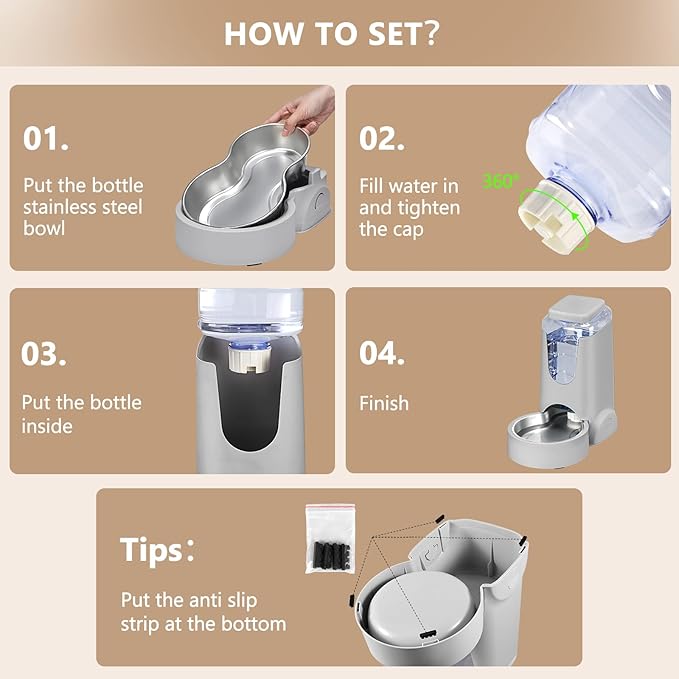 HOW TO SET?

01.

Put the bottle stainless steel bowl

02.

Fill water in and tighten the cap

360°

03.

Put the bottle inside

04.

Finish

Tips:

Put the anti slip strip at the bottom