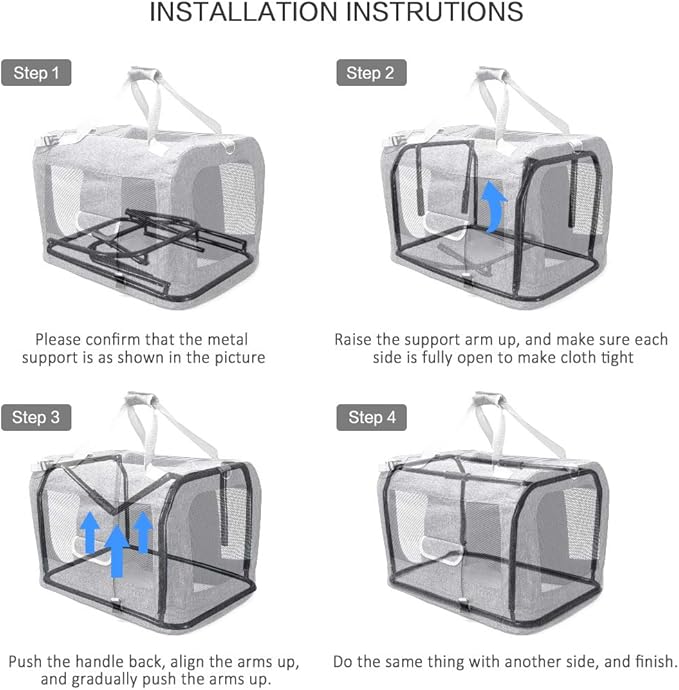 INSTALLATION INSTRUTIONS

Step 1

Please confirm that the metal support is as shown in the picture

Step 2

Raise the support arm up, and make sure each side is fully open to make cloth tight

Step 3

Push the handle back, align the arms up, and gradually push the arms up.

Step 4

Do the same thing with another side, and finish.