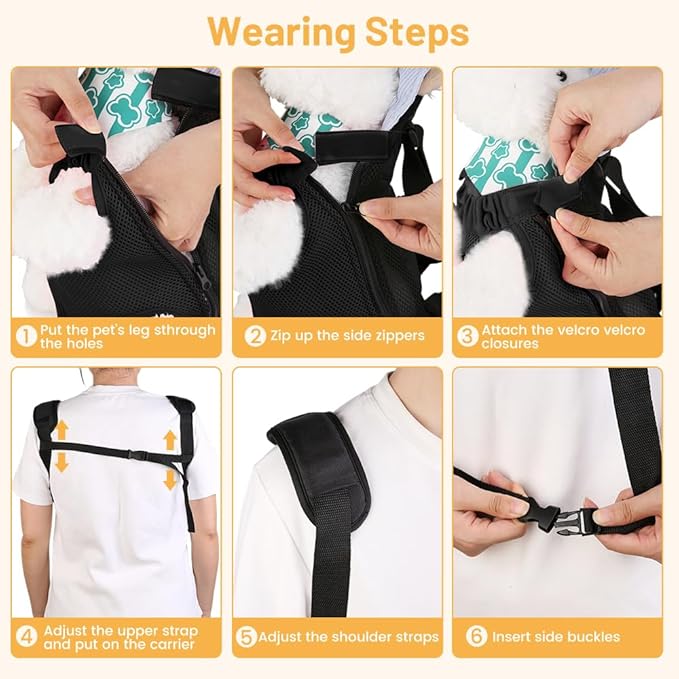 Wearing Steps

1 Put the pet's leg sthrough the holes

2 Zip up the side zippers

3 Attach the velcro velcro closures

4 Adjust the upper strap and put on the carrier

5 Adjust the shoulder straps

6 Insert side buckles