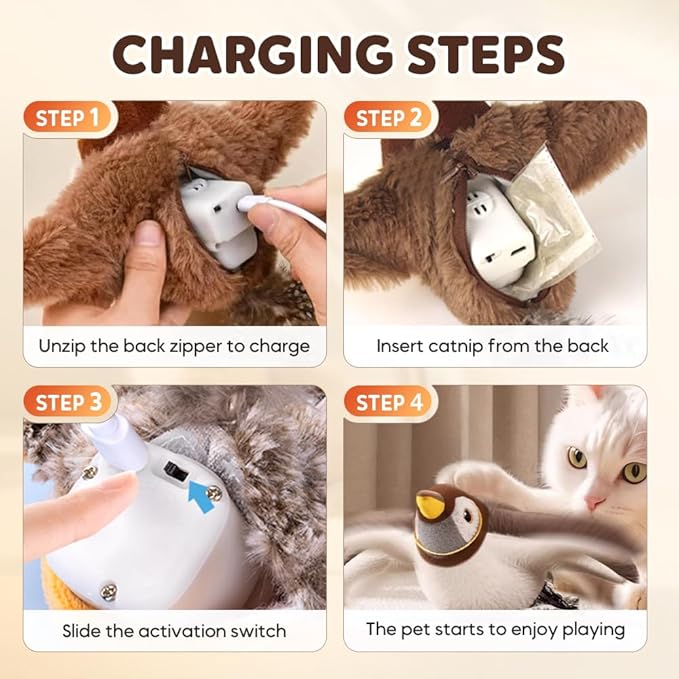 CHARGING STEPS

STEP 1

Unzip the back zipper to charge

STEP 2

Insert catnip from the back

STEP 3

Slide the activation switch

STEP 4

The pet starts to enjoy playing