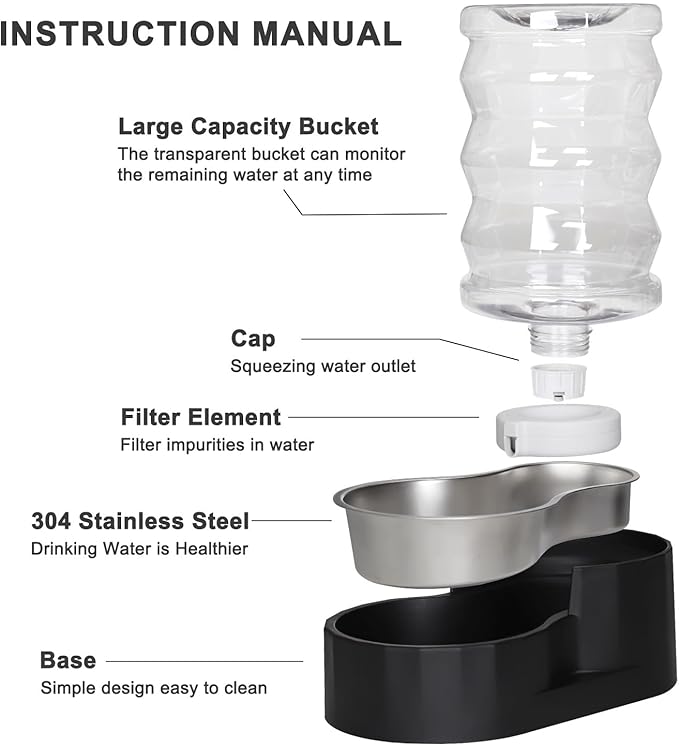 INSTRUCTION MANUAL

Large Capacity Bucket
The transparent bucket can monitor the remaining water at any time

Cap
Squeezing water outlet

Filter Element
Filter impurities in water

304 Stainless Steel
Drinking Water is Healthier

Base
Simple design easy to clean