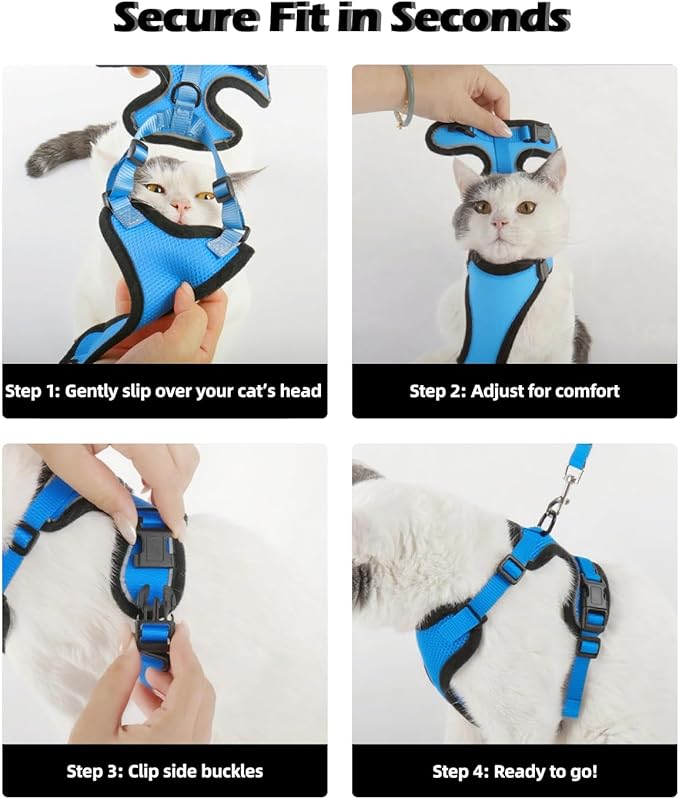 Secure Fit in Seconds

Step 1: Gently slip over your cat's head

Step 2: Adjust for comfort

Step 3: Clip side buckles

Step 4: Ready to go!