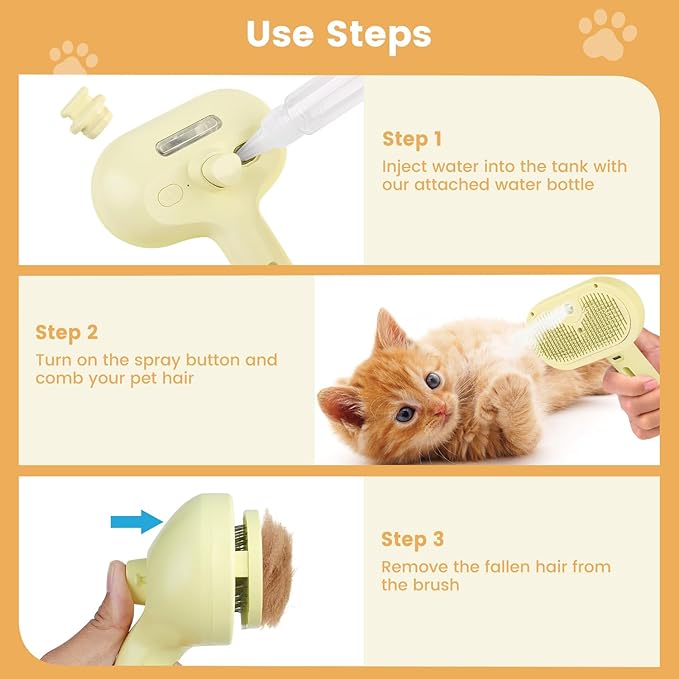 Use Steps

Step 1
Inject water into the tank with our attached water bottle

Step 2
Turn on the spray button and comb your pet hair

Step 3
Remove the fallen hair from the brush