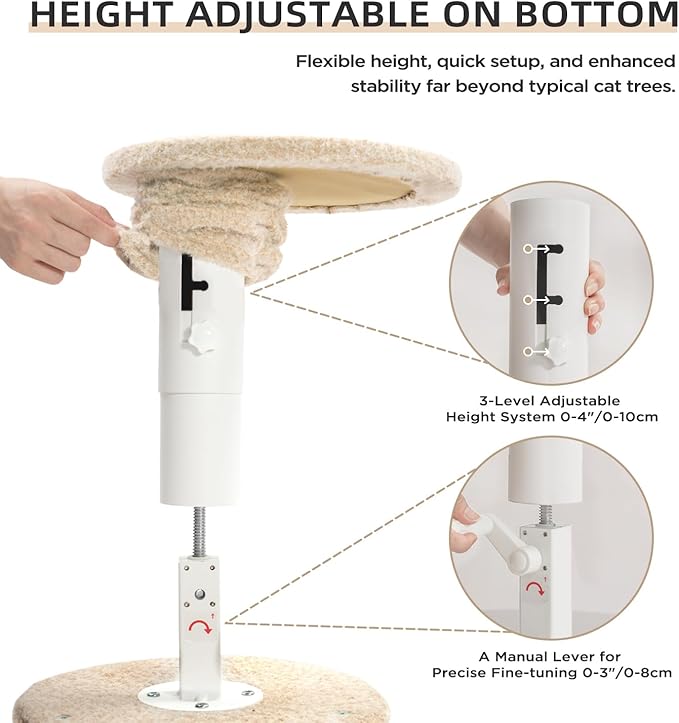 HEIGHT ADJUSTABLE ON BOTTOM

Flexible height, quick setup, and enhanced stability far beyond typical cat trees.

3-Level Adjustable Height System 0-4"/0-10cm

A Manual Lever for Precise Fine-tuning 0-3"/0-8cm